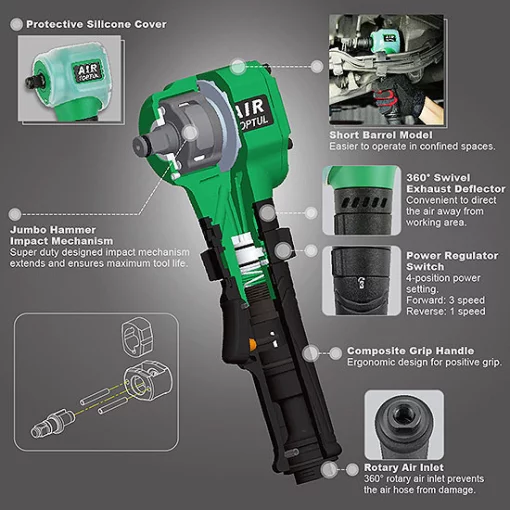 Protective Silicone Cover

AIR TOPTUL

AIR TOPTUL

Short Barrel Model
Easier to operate in confined spaces.

360° Swivel Exhaust Deflector
Convenient to direct the air away from working area.

Jumbo Hammer Impact Mechanism
Super duty designed impact mechanism extends and ensures maximum tool life.

Power Regulator Switch
4-position power setting.
Forward: 3 speed
Reverse: 1 speed

3

Composite Grip Handle
Ergonomic design for positive grip.

Rotary Air Inlet
360° rotary air inlet prevents the air hose from damage.