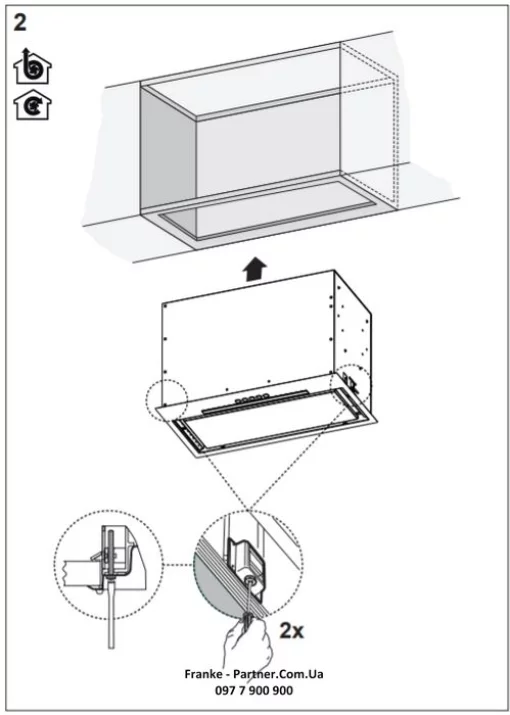 2

2x

Franke - Partner.Com.Ua
097 7 900 900