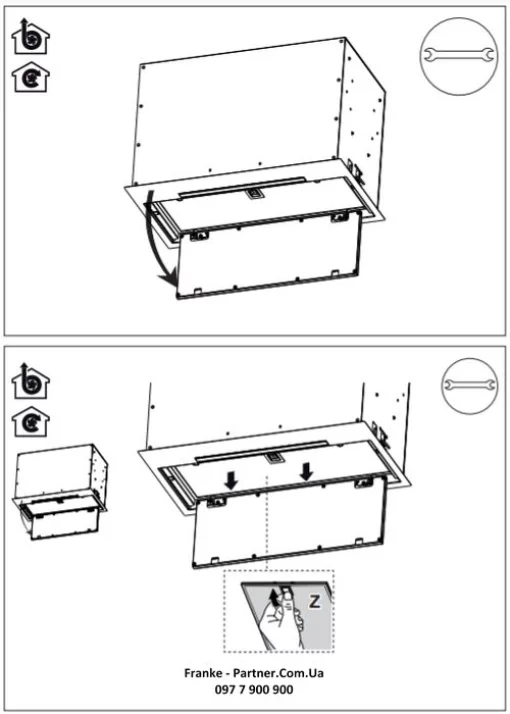 Z

Franke - Partner.Com.Ua
097 7 900 900