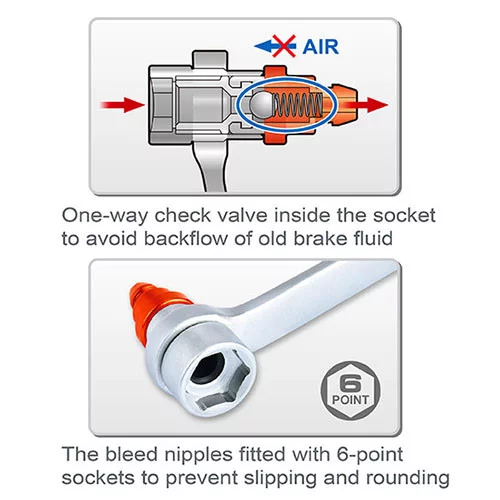 AIR

One-way check valve inside the socket to avoid backflow of old brake fluid

6 POINT

The bleed nipples fitted with 6-point sockets to prevent slipping and rounding