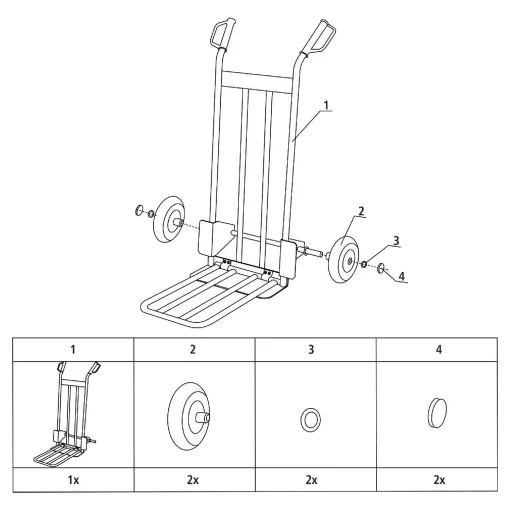 1
2
3
4

| 1 | 2 | 3 | 4 |
|---|---|---|---|
| | | | |
| 1x | 2x | 2x | 2x |