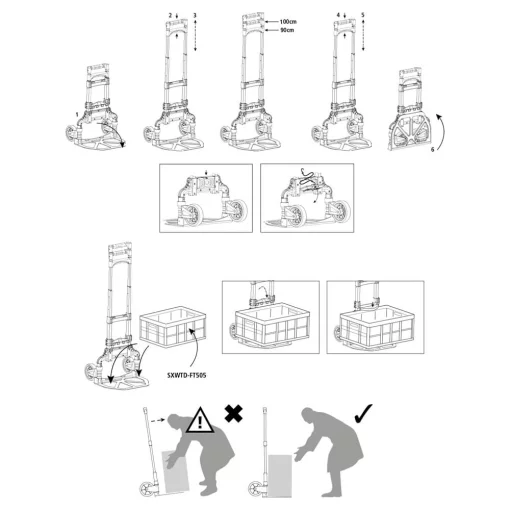 1
2
3
100cm
90cm
4
5
6
SXWTD-FT505