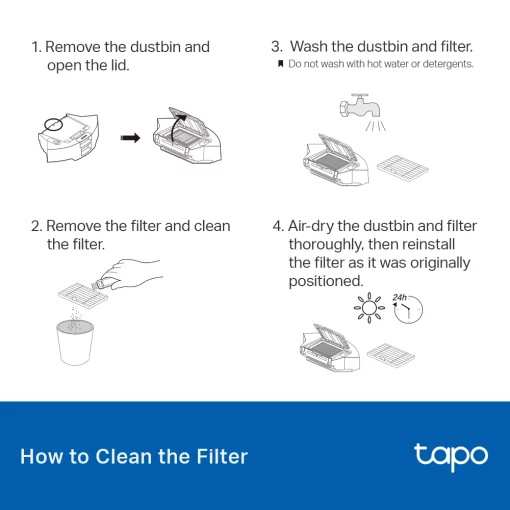 1. Remove the dustbin and open the lid.

2. Remove the filter and clean the filter.

3. Wash the dustbin and filter.
Do not wash with hot water or detergents.

4. Air-dry the dustbin and filter thoroughly, then reinstall the filter as it was originally positioned.

24h

How to Clean the Filter

tapo