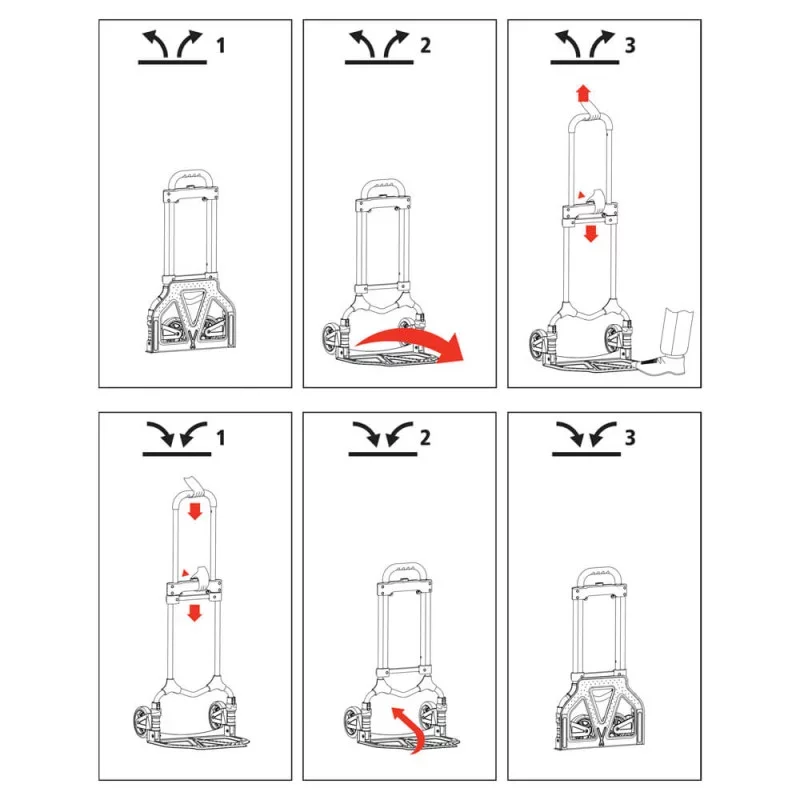 1

2

3

1

2

3